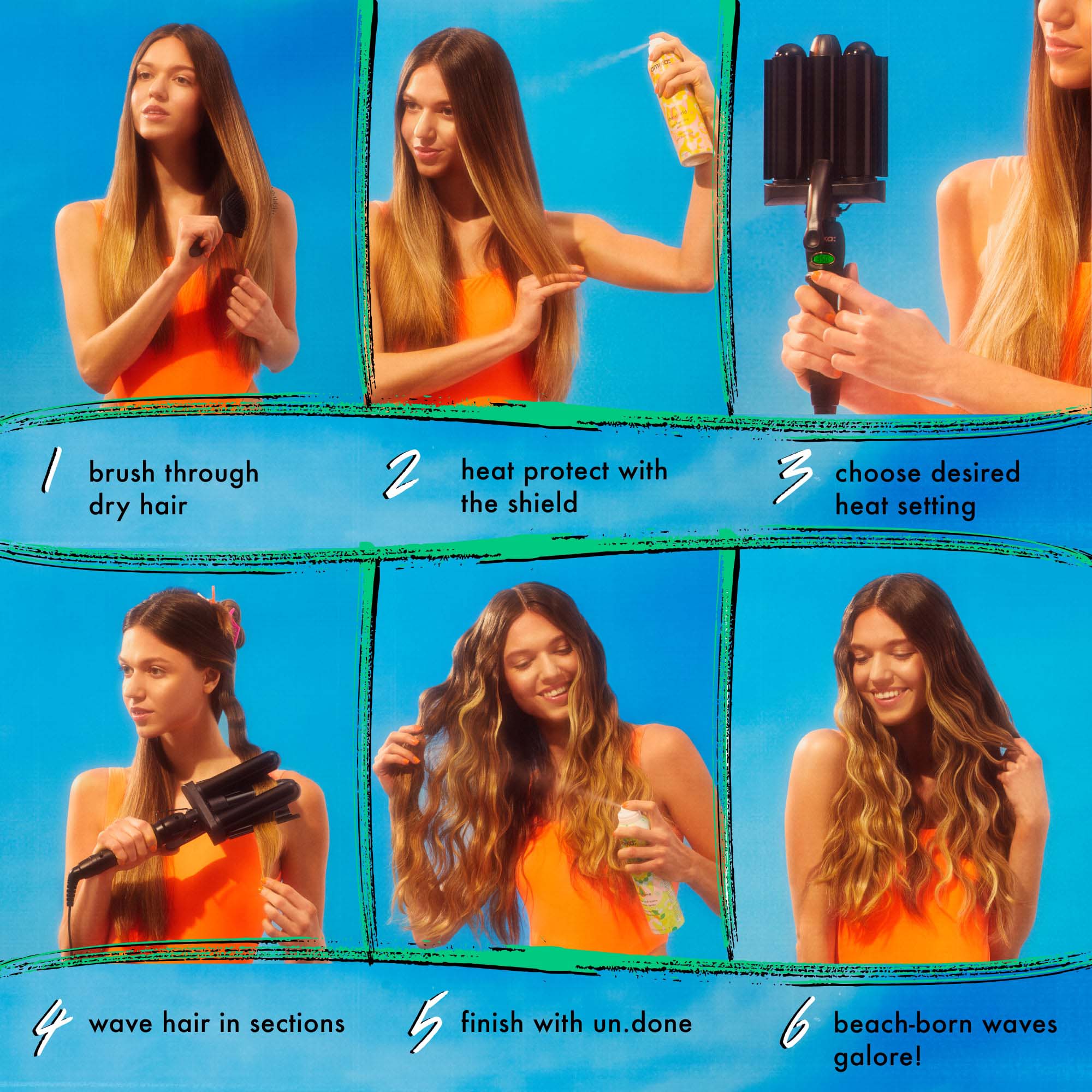 1 brush through dry hair

2 heat protect with the shield

3 choose desired heat setting

4 wave hair in sections

5 finish with un.done

6 beach-born waves galore!