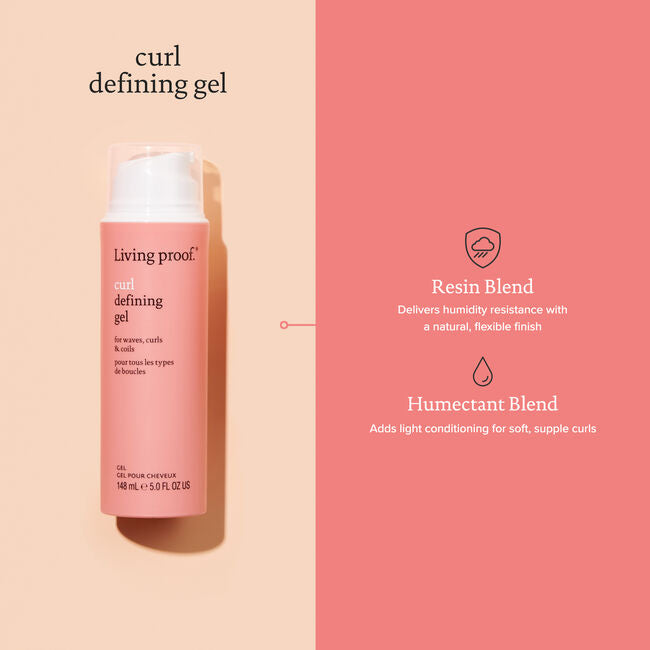 curl defining gel

Living proof.®

curl defining gel

for waves, curls & coils

pour tous les types de boucles

GEL
GEL POUR CHEVEUX
148 mL ℮ 5.0 FL OZ US

Resin Blend

Delivers humidity resistance with a natural, flexible finish

Humectant Blend

Adds light conditioning for soft, supple curls