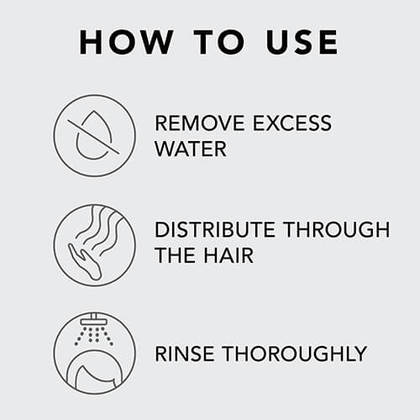 HOW TO USE

REMOVE EXCESS WATER

DISTRIBUTE THROUGH THE HAIR

RINSE THOROUGHLY