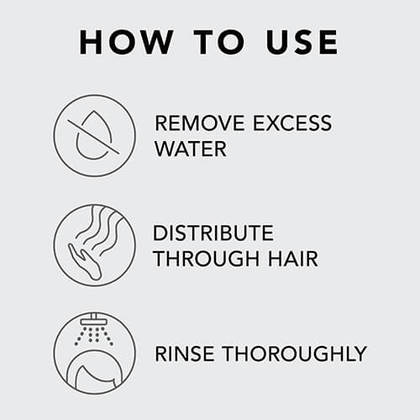 HOW TO USE

REMOVE EXCESS WATER

DISTRIBUTE THROUGH HAIR

RINSE THOROUGHLY