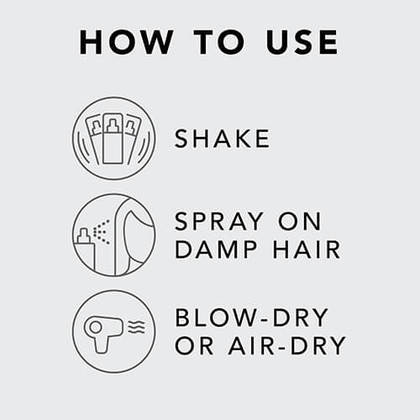 HOW TO USE

SHAKE

SPRAY ON DAMP HAIR

BLOW-DRY OR AIR-DRY