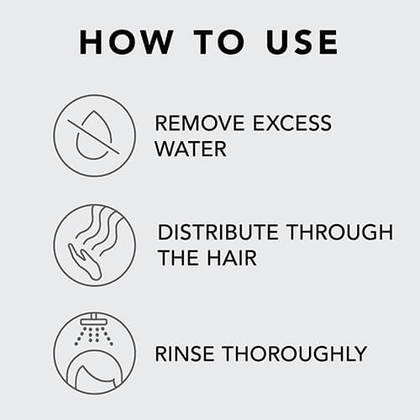 HOW TO USE

REMOVE EXCESS WATER

DISTRIBUTE THROUGH THE HAIR

RINSE THOROUGHLY